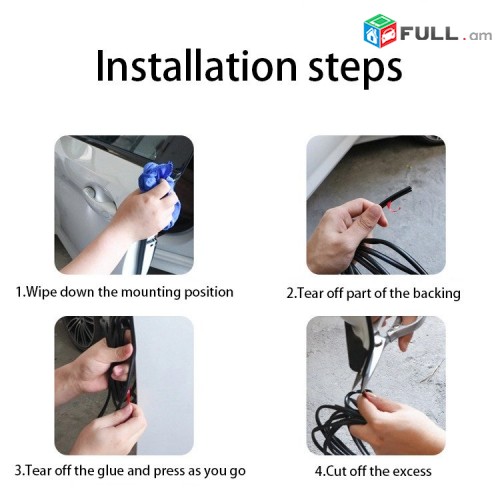 FULL.am

Installation steps

1.Wipe down the mounting position

2.Tear off part of the backing

3.Tear off the glue and press as you go

4.Cut off the excess