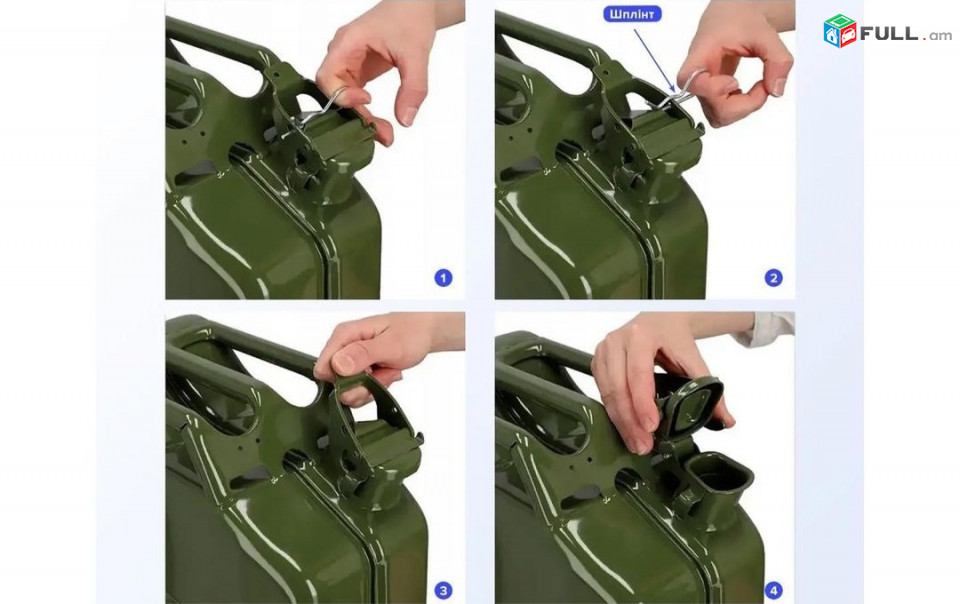 FULL.am

Шплінт

1

2

3

4